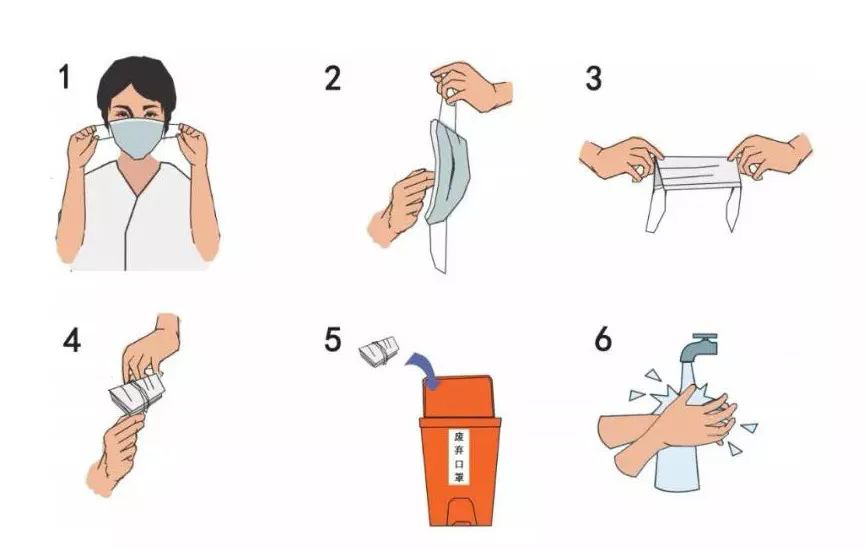 1

2

3

4

5

废弃口罩

6